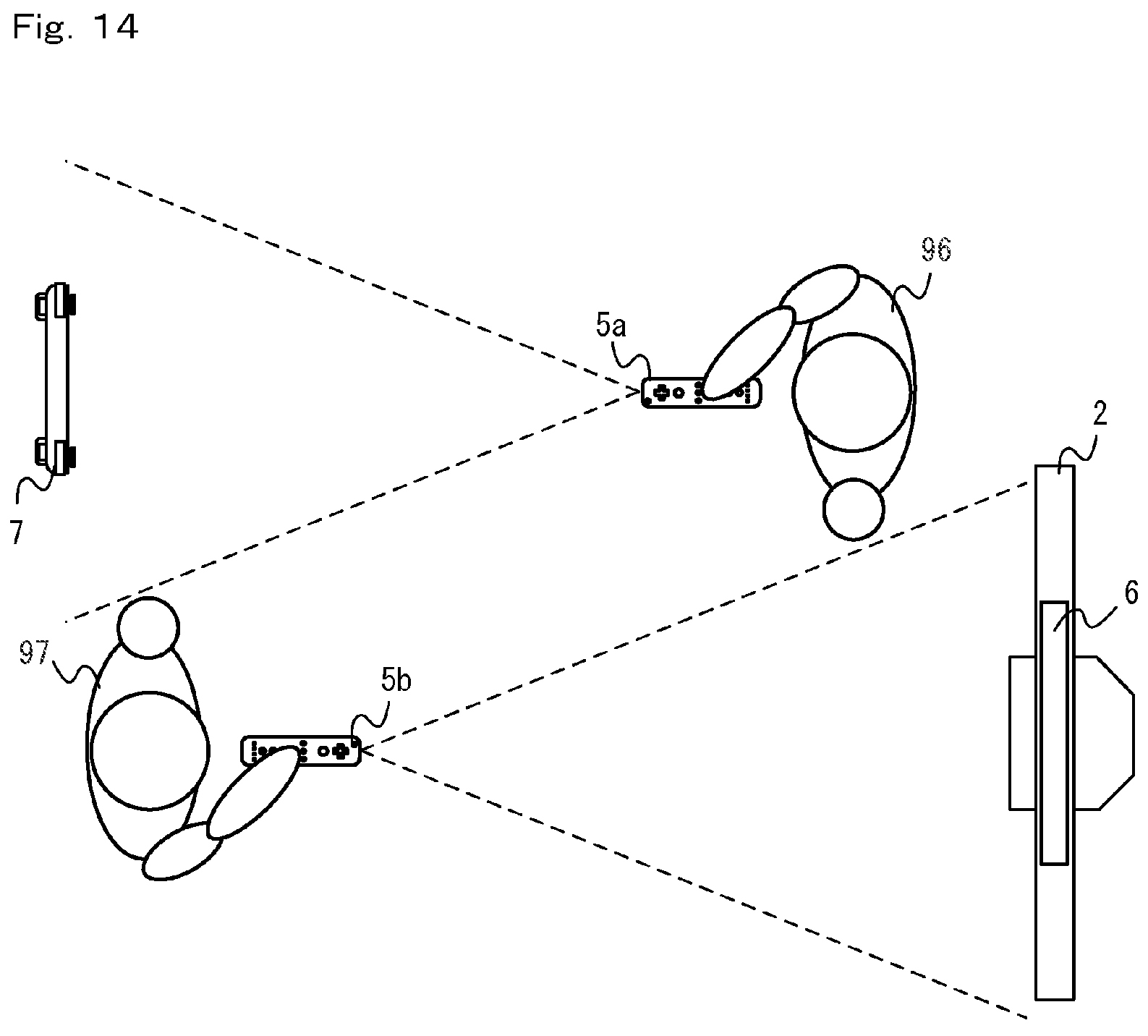 Fig. 14

96

5a

2

7

6

97

5b